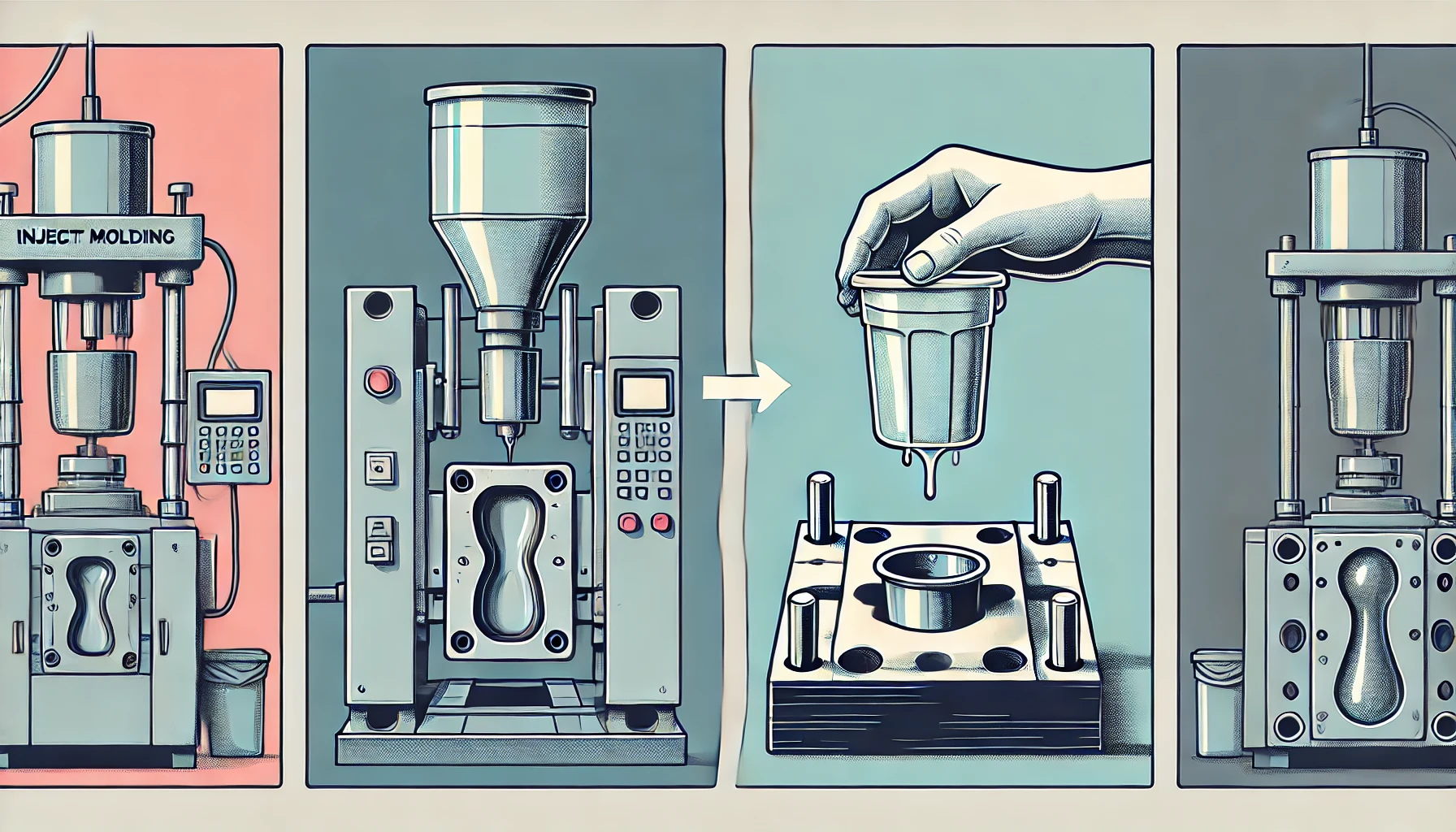 INJECT MOLDING